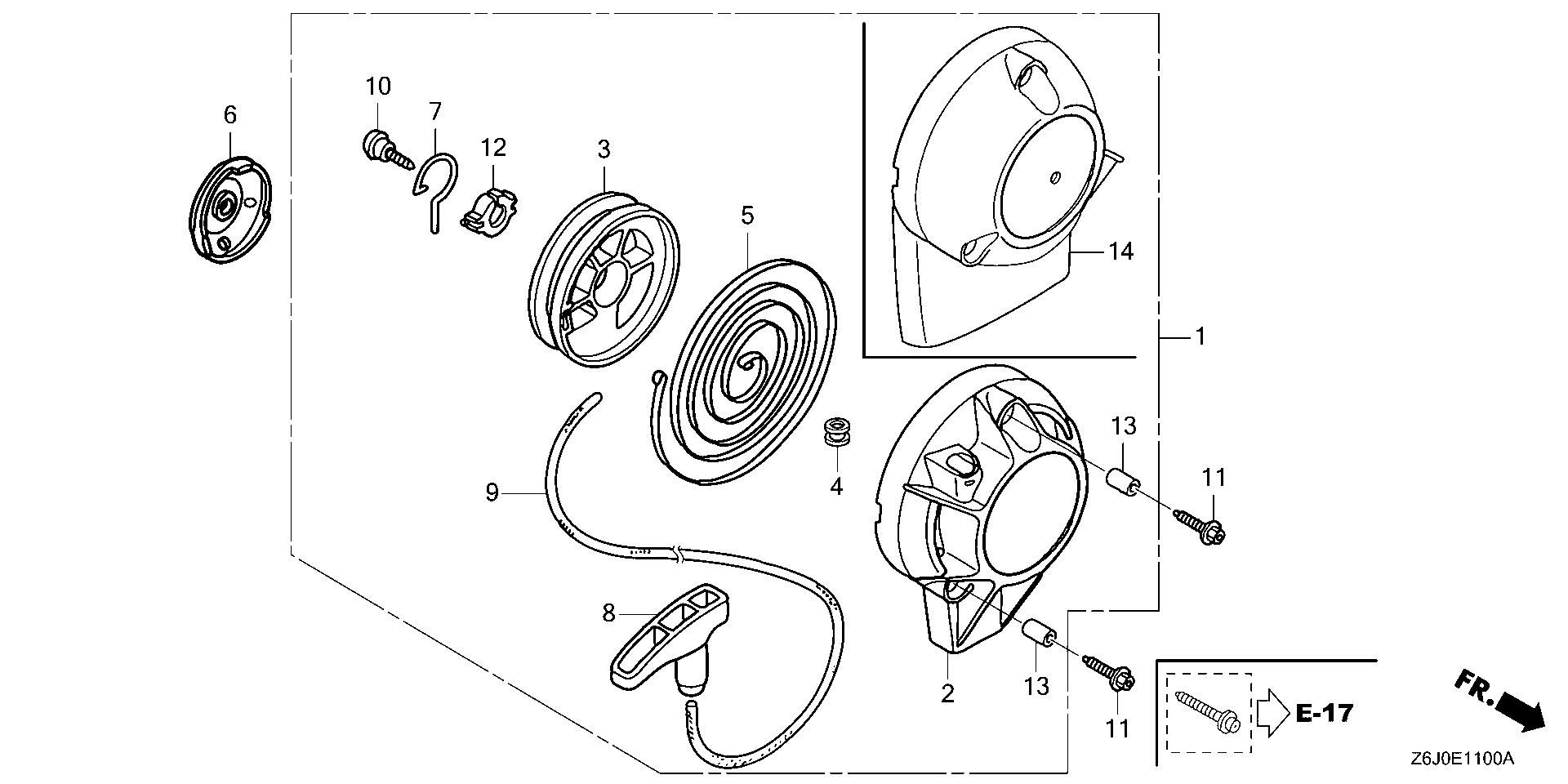 6

10

7

12

3

5

14

1

13

11

4

9

8

2

13

11

E-17

FR.

Z6J0E1100A