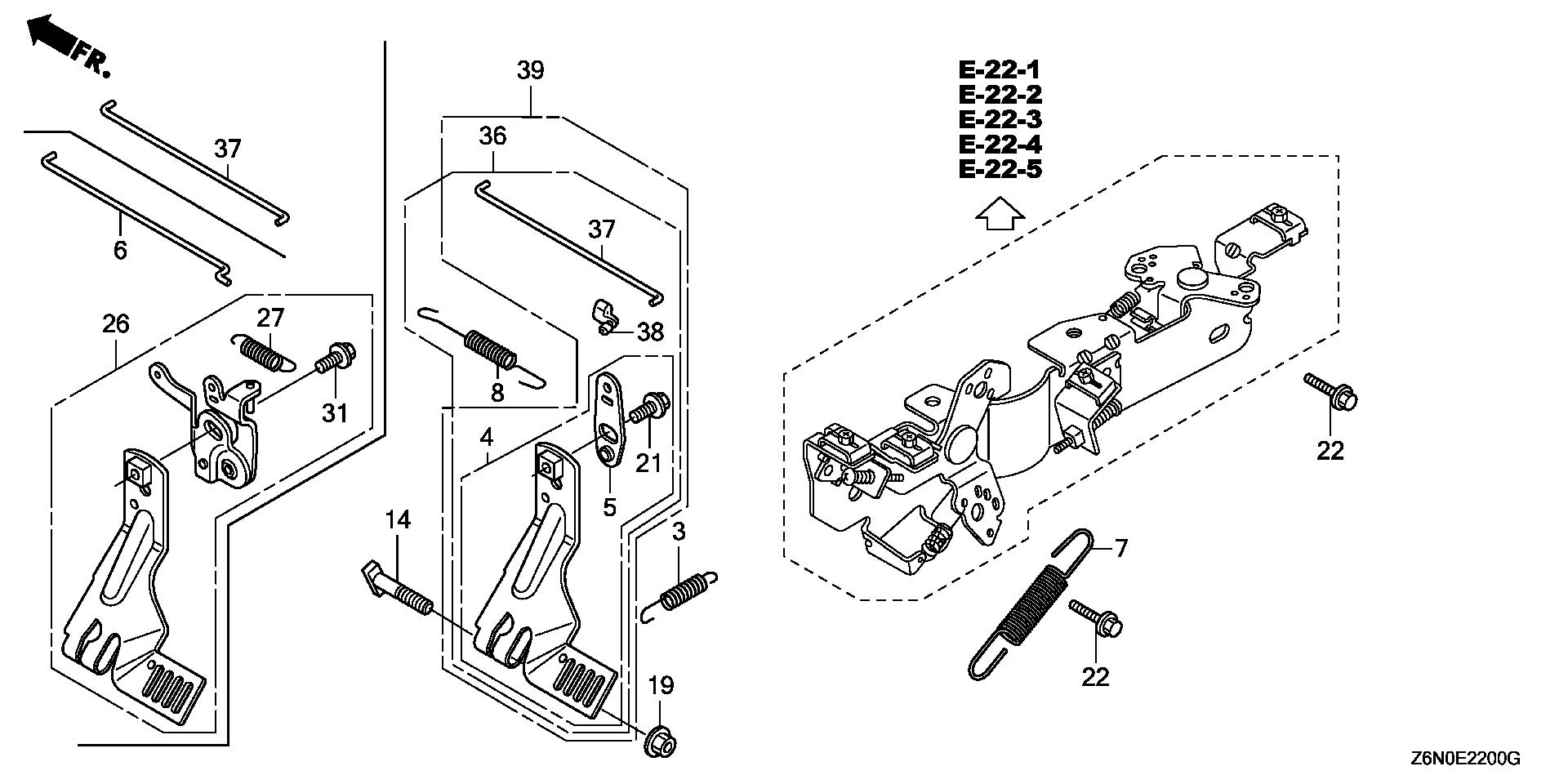 FR.

37
6
26
27
31

39
36
37
38
8
4
21
5
14
3
19

E-22-1
E-22-2
E-22-3
E-22-4
E-22-5

22
7
22

Z6N0E2200G